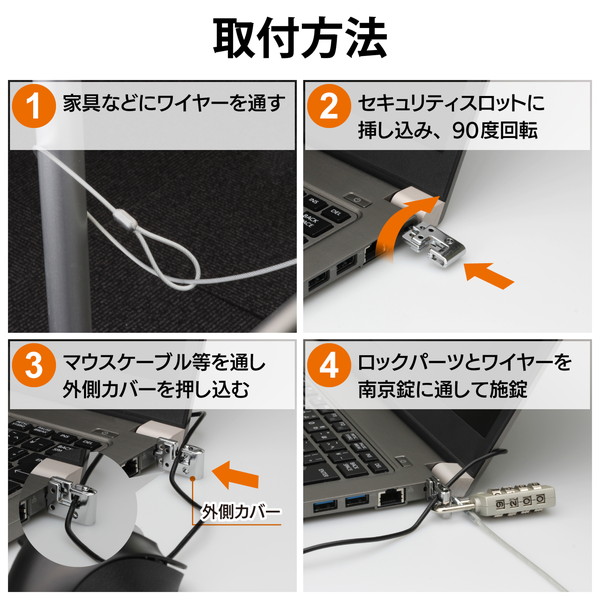 取付方法

1 家具などにワイヤーを通す

2 セキュリティスロットに挿し込み、90度回転

3 マウスケーブル等を通し外側カバーを押し込む

外側カバー

4 ロックパーツとワイヤーを南京錠に通して施錠