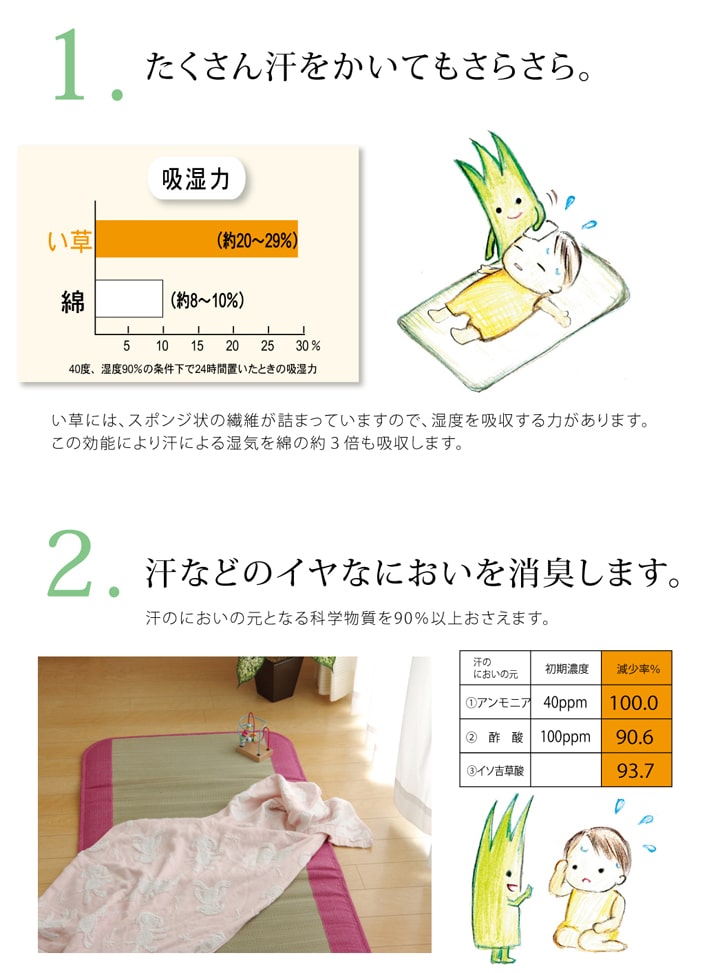 1. たくさん汗をかいてもさらさら。

吸湿力

い草 (約20~29%)

綿 (約8~10%)

5 10 15 20 25 30 %

40度、湿度90%の条件下で24時間置いたときの吸湿力

い草には、スポンジ状の繊維が詰まっていますので、湿度を吸収する力があります。
この効能により汗による湿気を綿の約3倍も吸収します。

2. 汗などのイヤなにおいを消臭します。

汗のにおいの元となる科学物質を90%以上おさえます。

| 汗のにおいの元 | 初期濃度 | 減少率% |
|---|---|---|
| ①アンモニア | 40ppm | 100.0 |
| ② 酢 酸 | 100ppm | 90.6 |
| ③イソ吉草酸 | | 93.7 |