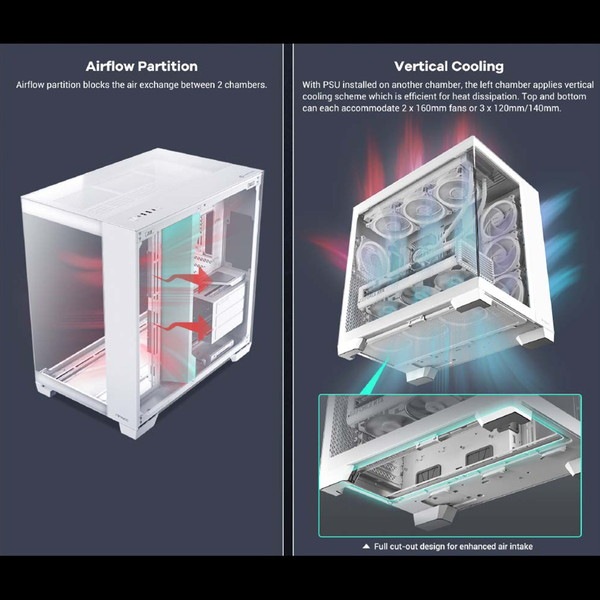 Airflow Partition

Airflow partition blocks the air exchange between 2 chambers.

Vertical Cooling

With PSU installed on another chamber, the left chamber applies vertical cooling scheme which is efficient for heat dissipation. Top and bottom can each accommodate 2 x 160mm fans or 3 x 120mm/140mm.

▲ Full cut-out design for enhanced air intake