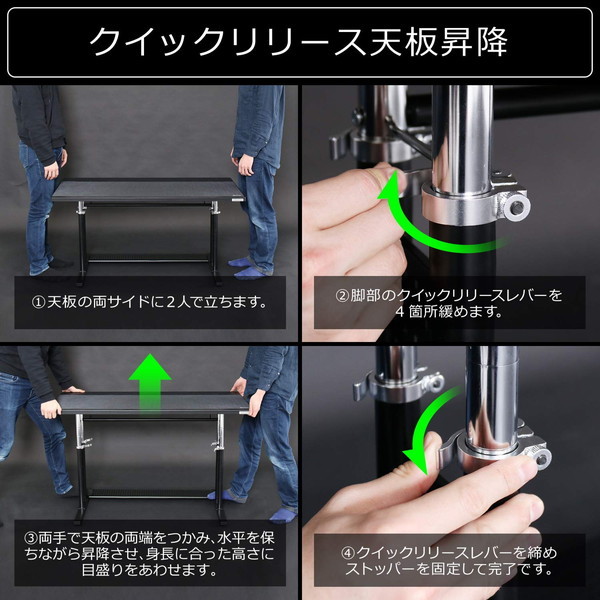 クイックリリース天板昇降

①天板の両サイドに2人で立ちます。

②脚部のクイックリリースレバーを4箇所緩めます。

③両手で天板の両端をつかみ、水平を保ちながら昇降させ、身長に合った高さに目盛りをあわせます。

④クイックリリースレバーを締めストッパーを固定して完了です。