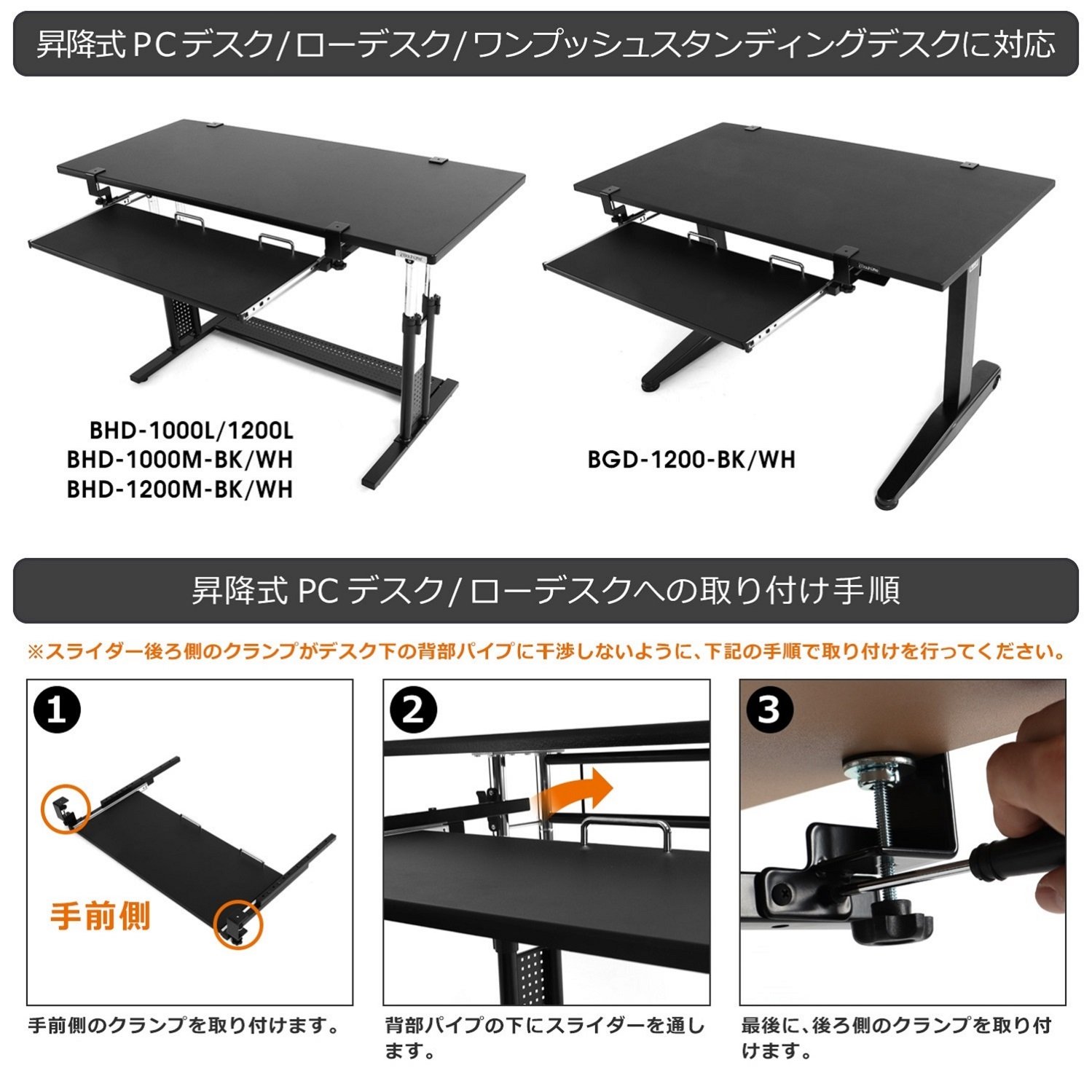 昇降式 PCデスク/ローデスク/ワンプッシュスタンディングデスクに対応

BHD-1000L/1200L
BHD-1000M-BK/WH
BHD-1200M-BK/WH

BGD-1200-BK/WH

昇降式 PC デスク/ローデスクへの取り付け手順

※スライダー後ろ側のクランプがデスク下の背部パイプに干渉しないように、下記の手順で取り付けを行ってください。

1

手前側

手前側のクランプを取り付けます。

2

背部パイプの下にスライダーを通します。

3

最後に、後ろ側のクランプを取り付けます。