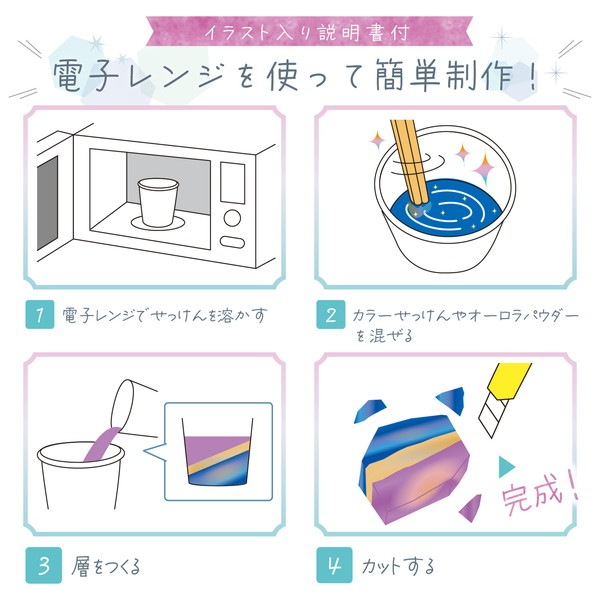 イラスト入り説明書付

電子レンジを使って簡単制作！

1 電子レンジでせっけんを溶かす

2 カラーせっけんやオーロラパウダーを混ぜる

3 層をつくる

4 カットする

完成！