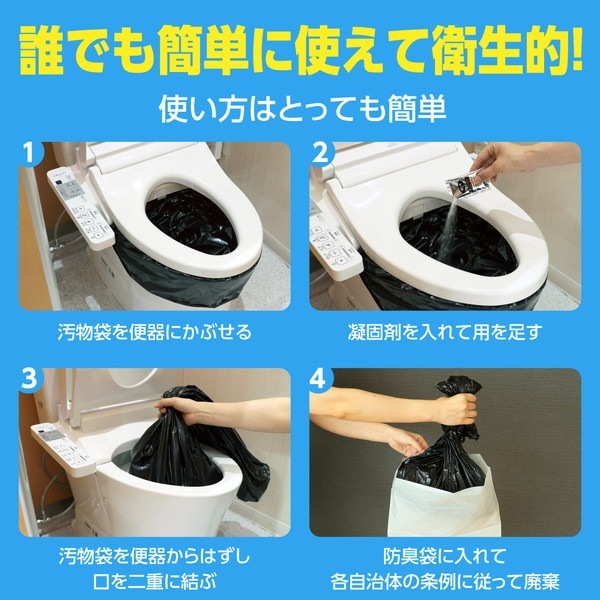 誰でも簡単に使えて衛生的!

使い方はとっても簡単

1

汚物袋を便器にかぶせる

2

凝固剤を入れて用を足す

3

汚物袋を便器からはずし
口を二重に結ぶ

4

防臭袋に入れて
各自治体の条例に従って廃棄