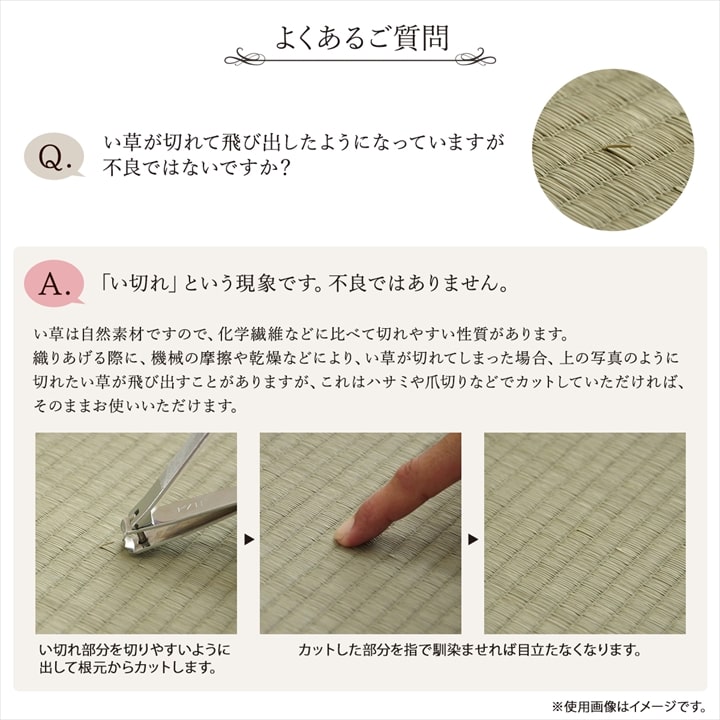 よくあるご質問

Q. い草が切れて飛び出したようになっていますが不良ではないですか？

A. 「い切れ」という現象です。不良ではありません。

い草は自然素材ですので、化学繊維などに比べて切れやすい性質があります。
織りあげる際に、機械の摩擦や乾燥などにより、い草が切れてしまった場合、上の写真のように切れたい草が飛び出すことがありますが、これはハサミや爪切りなどでカットしていただければ、そのままお使いいただけます。

い切れ部分を切りやすいように出して根元からカットします。

カットした部分を指で馴染ませれば目立たなくなります。

※使用画像はイメージです。