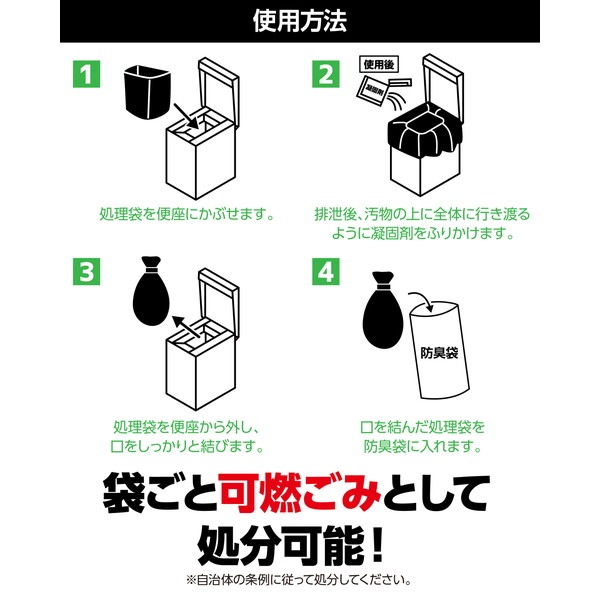 使用方法

1

処理袋を便座にかぶせます。

2

使用後

凝固剤

排泄後、汚物の上に全体に行き渡るように凝固剤をふりかけます。

3

処理袋を便座から外し、口をしっかりと結びます。

4

防臭袋

口を結んだ処理袋を防臭袋に入れます。

袋ごと可燃ごみとして処分可能！

※自治体の条例に従って処分してください。