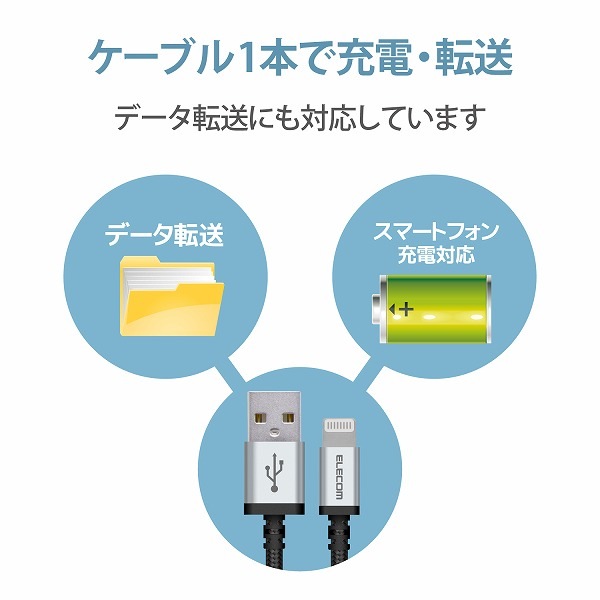 ケーブル1本で充電・転送

データ転送にも対応しています

データ転送

スマートフォン
充電対応

ELECOM