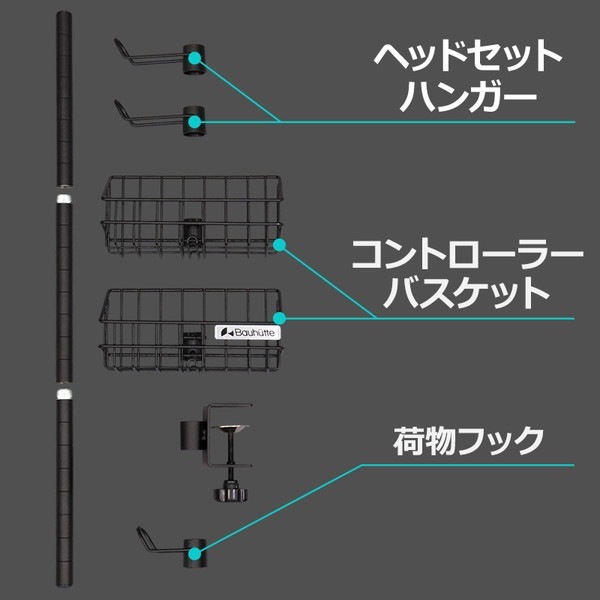 ヘッドセット
ハンガー

コントローラー
バスケット

Bauhütte

荷物フック