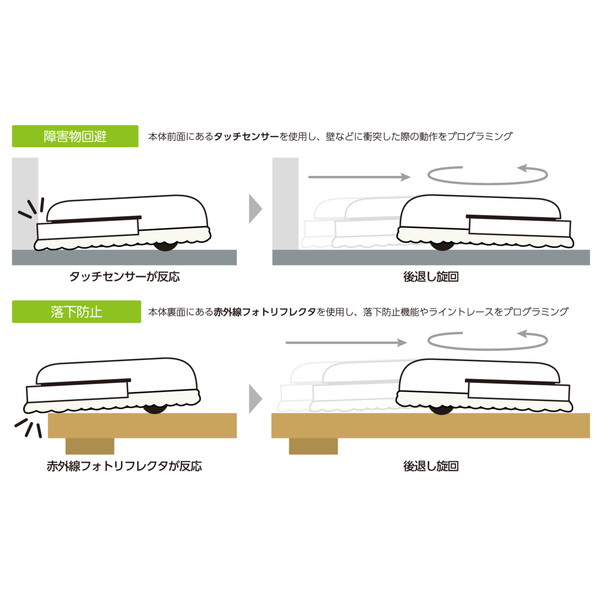 障害物回避

本体前面にあるタッチセンサーを使用し、壁などに衝突した際の動作をプログラミング

タッチセンサーが反応

後退し旋回

落下防止

本体裏面にある赤外線フォトリフレクタを使用し、落下防止機能やライントレースをプログラミング

赤外線フォトリフレクタが反応

後退し旋回