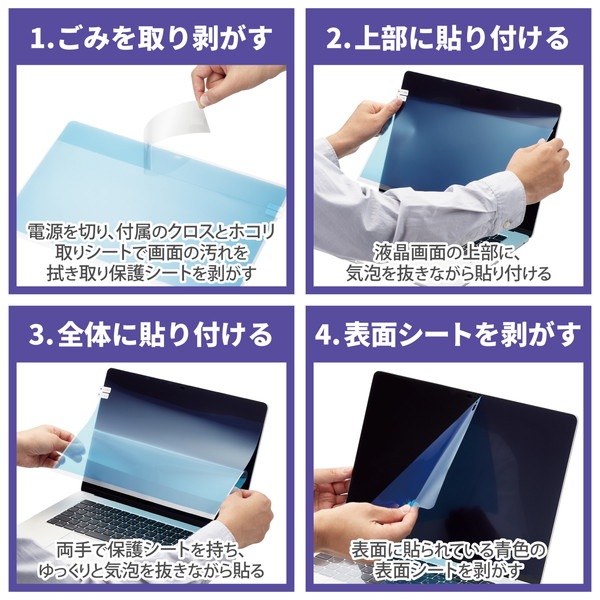 1.ごみを取り剥がす

電源を切り、付属のクロスとホコリ取りシートで画面の汚れを拭き取り保護シートを剥がす

2.上部に貼り付ける

液晶画面の上部に、気泡を抜きながら貼り付ける

3.全体に貼り付ける

両手で保護シートを持ち、ゆっくりと気泡を抜きながら貼る

4.表面シートを剥がす

表面に貼られている青色の表面シートを剥がす