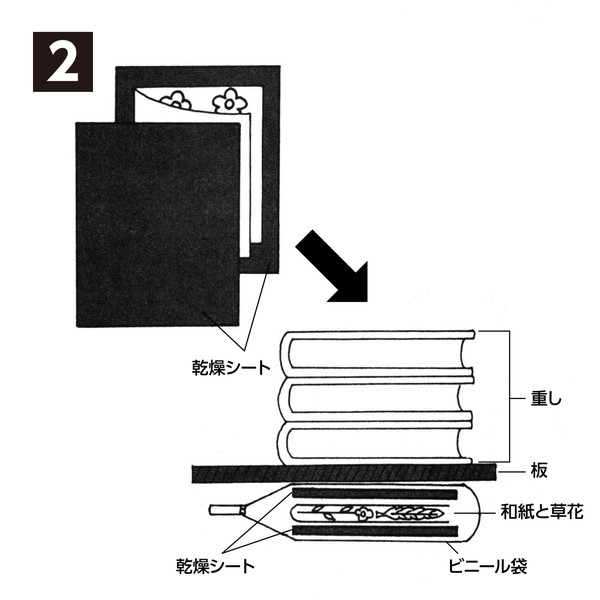 2

乾燥シート

重し

板

和紙と草花

乾燥シート

ビニール袋