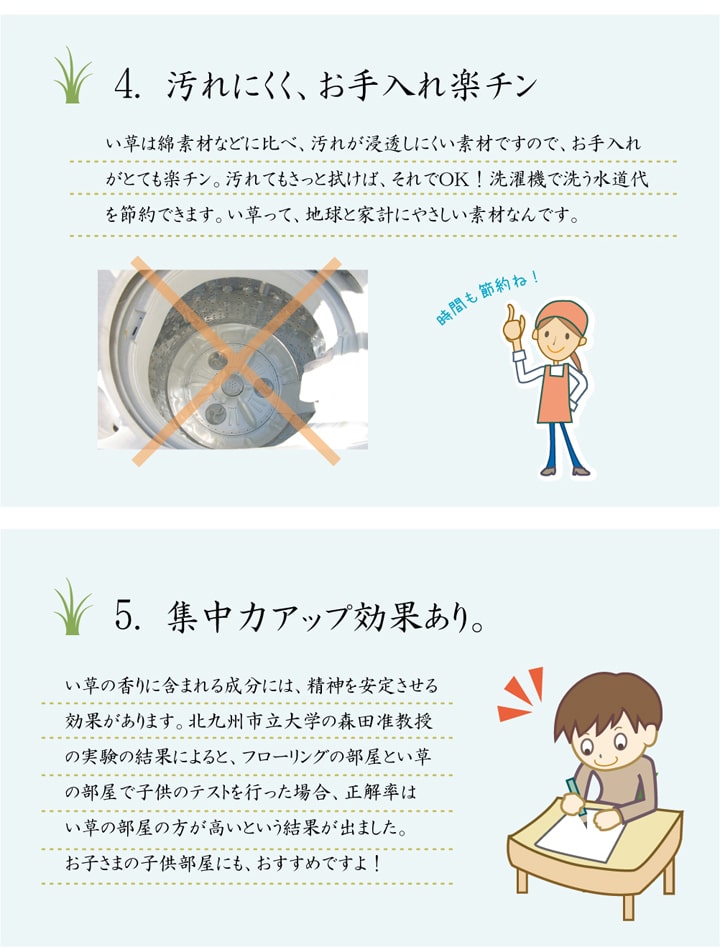 4. 汚れにくく、お手入れ楽チン

い草は綿素材などに比べ、汚れが浸透しにくい素材ですので、お手入れがとても楽チン。汚れてもさっと拭けば、それでOK！洗濯機で洗う水道代を節約できます。い草って、地球と家計にやさしい素材なんです。

時間も節約ね！

5. 集中力アップ効果あり。

い草の香りに含まれる成分には、精神を安定させる効果があります。北九州市立大学の森田准教授の実験の結果によると、フローリングの部屋とい草の部屋で子供のテストを行った場合、正解率はい草の部屋の方が高いという結果が出ました。お子さまの子供部屋にも、おすすめですよ！