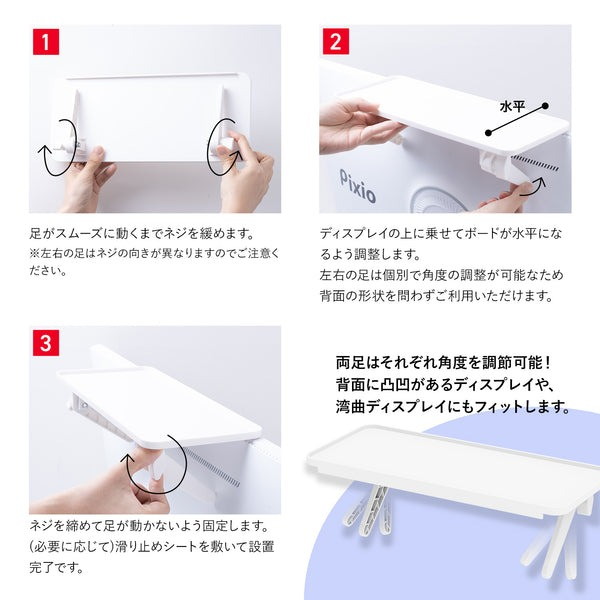 1

足がスムーズに動くまでネジを緩めます。
※左右の足はネジの向きが異なりますのでご注意ください。

2

水平

Pixio

ディスプレイの上に乗せてボードが水平になるよう調整します。
左右の足は個別で角度の調整が可能なため背面の形状を問わずご利用いただけます。

3

ネジを締めて足が動かないよう固定します。
(必要に応じて)滑り止めシートを敷いて設置完了です。

両足はそれぞれ角度を調節可能！
背面に凸凹があるディスプレイや、
湾曲ディスプレイにもフィットします。