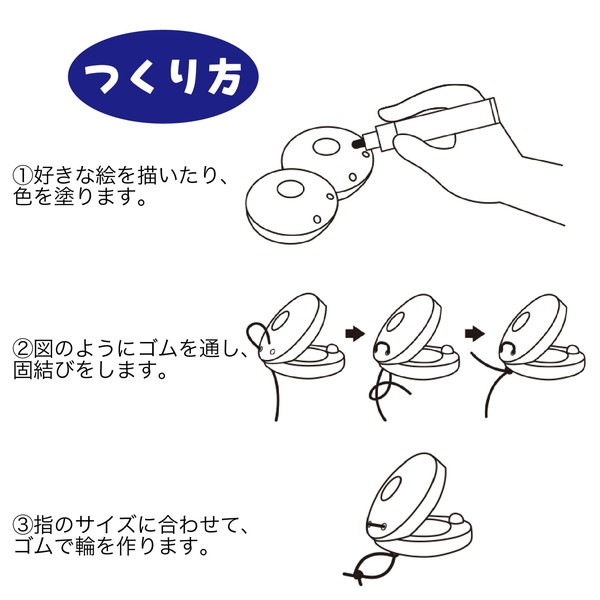 つくり方

①好きな絵を描いたり、色を塗ります。

②図のようにゴムを通し、固結びをします。

③指のサイズに合わせて、ゴムで輪を作ります。