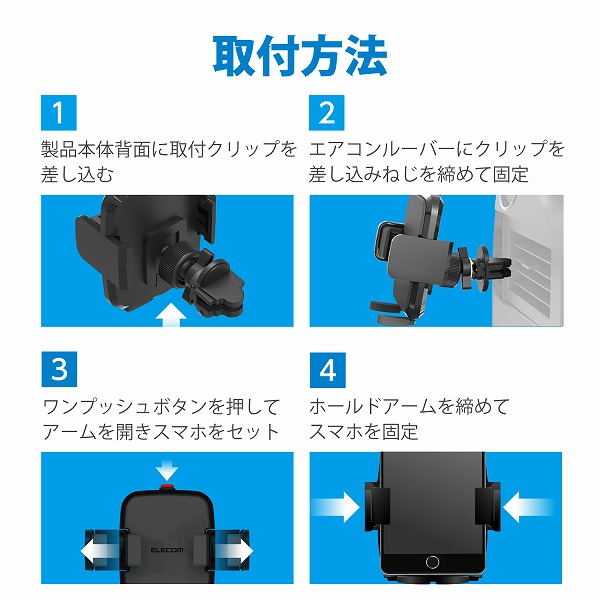 取付方法

1
製品本体背面に取付クリップを差し込む

2
エアコンルーバーにクリップを差し込みねじを締めて固定

3
ワンプッシュボタンを押してアームを開きスマホをセット

ELECOM

4
ホールドアームを締めてスマホを固定