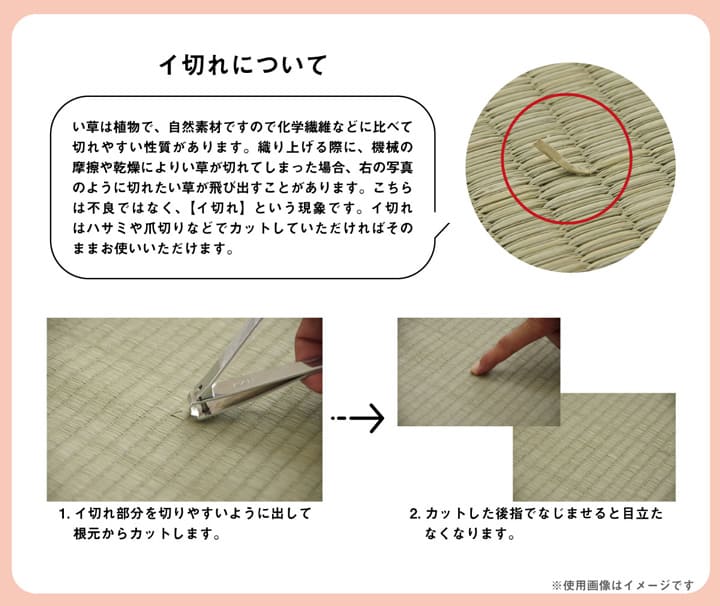 イ切れについて

い草は植物で、自然素材ですので化学繊維などに比べて切れやすい性質があります。織り上げる際に、機械の摩擦や乾燥によりい草が切れてしまった場合、右の写真のように切れたい草が飛び出すことがあります。こちらは不良ではなく、【イ切れ】という現象です。イ切れはハサミや爪切りなどでカットしていただければそのままお使いいただけます。

1. イ切れ部分を切りやすいように出して根元からカットします。

2. カットした後指でなじませると目立たなくなります。

※使用画像はイメージです