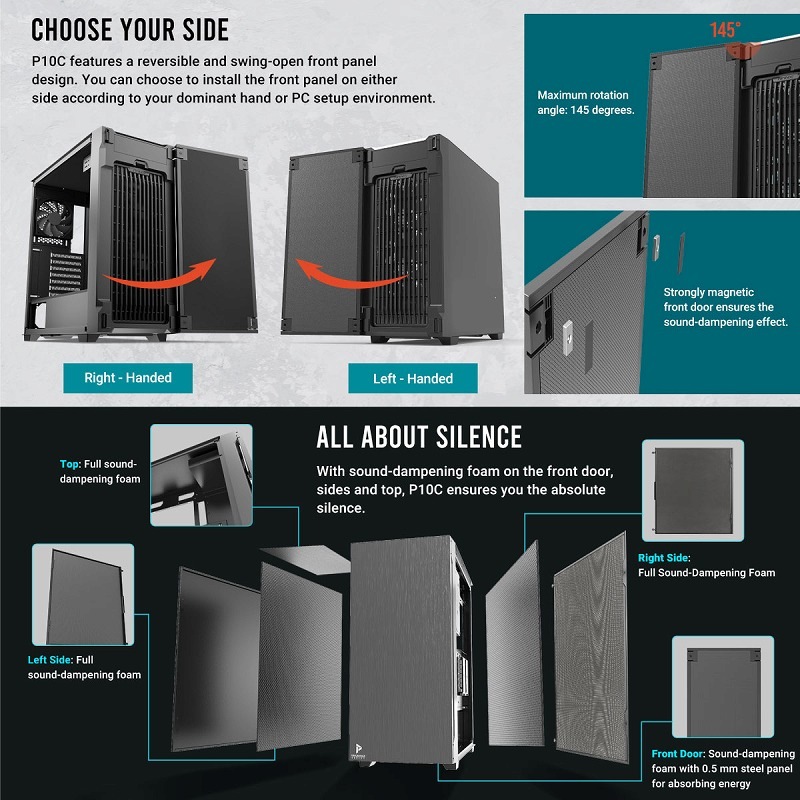 CHOOSE YOUR SIDE

P10C features a reversible and swing-open front panel design. You can choose to install the front panel on either side according to your dominant hand or PC setup environment.

Right - Handed

Left - Handed

145°

Maximum rotation angle: 145 degrees.

Strongly magnetic front door ensures the sound-dampening effect.

ALL ABOUT SILENCE

With sound-dampening foam on the front door, sides and top, P10C ensures you the absolute silence.

Top: Full sound-dampening foam

Left Side: Full sound-dampening foam

Right Side: Full Sound-Dampening Foam

Front Door: Sound-dampening foam with 0.5 mm steel panel for absorbing energy