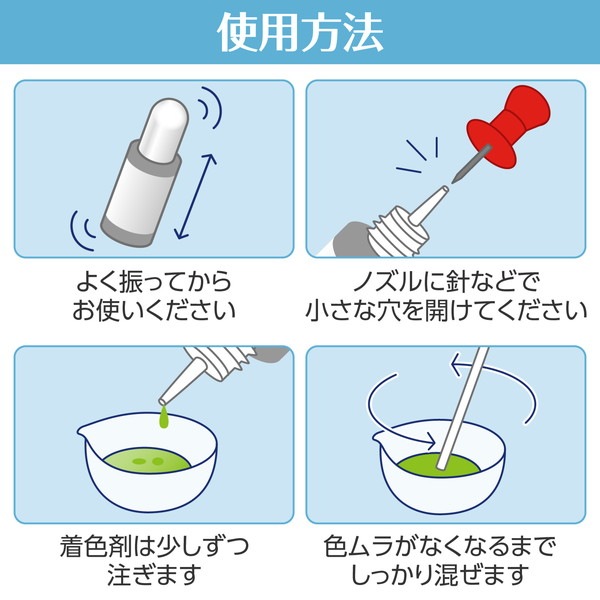 使用方法

よく振ってから
お使いください

ノズルに針などで
小さな穴を開けてください

着色剤は少しずつ
注ぎます

色ムラがなくなるまで
しっかり混ぜます