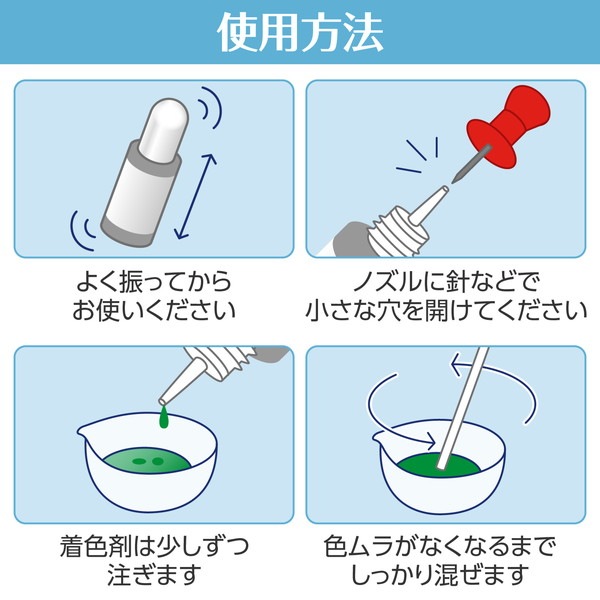 使用方法

よく振ってから
お使いください

ノズルに針などで
小さな穴を開けてください

着色剤は少しずつ
注ぎます

色ムラがなくなるまで
しっかり混ぜます