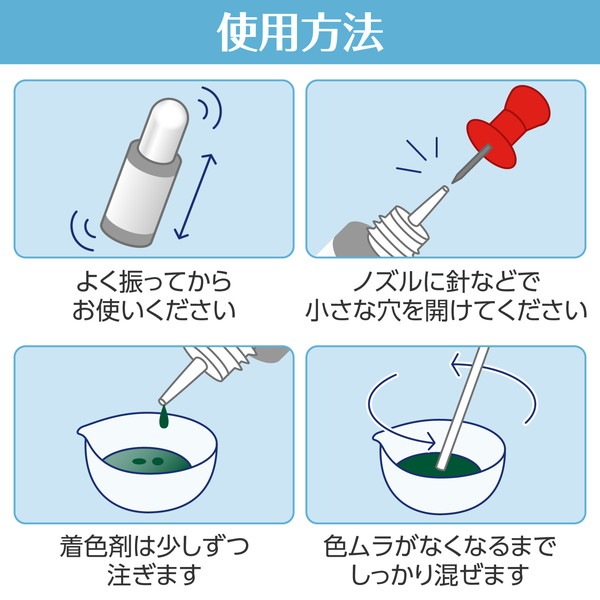 使用方法

よく振ってから
お使いください

ノズルに針などで
小さな穴を開けてください

着色剤は少しずつ
注ぎます

色ムラがなくなるまで
しっかり混ぜます