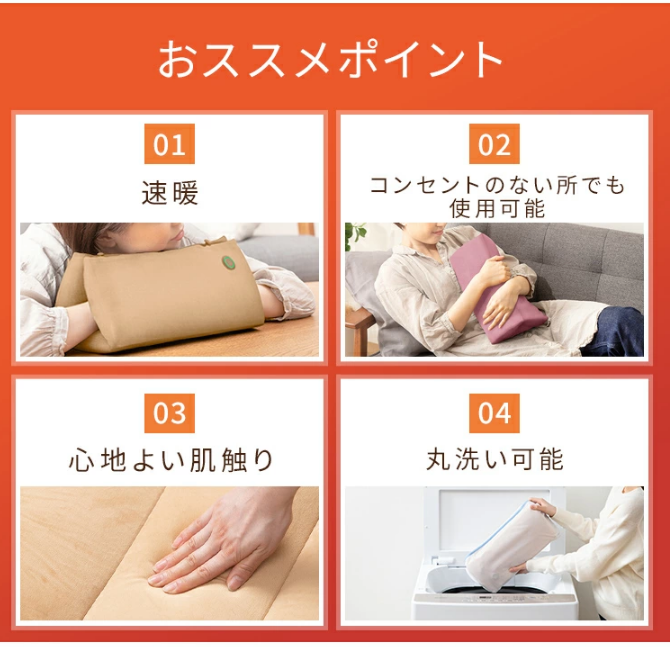 おススメポイント

01

速暖

02

コンセントのない所でも使用可能

03

心地よい肌触り

04

丸洗い可能