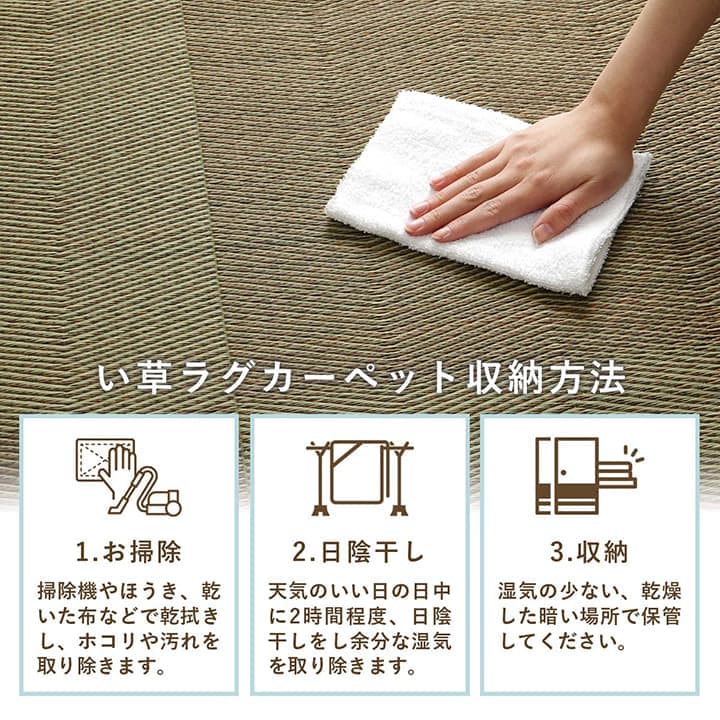 い草ラグカーペット収納方法

1.お掃除

掃除機やほうき、乾いた布などで乾拭きし、ホコリや汚れを取り除きます。

2.日陰干し

天気のいい日の日中に2時間程度、日陰干しをし余分な湿気を取り除きます。

3.収納

湿気の少ない、乾燥した暗い場所で保管してください。