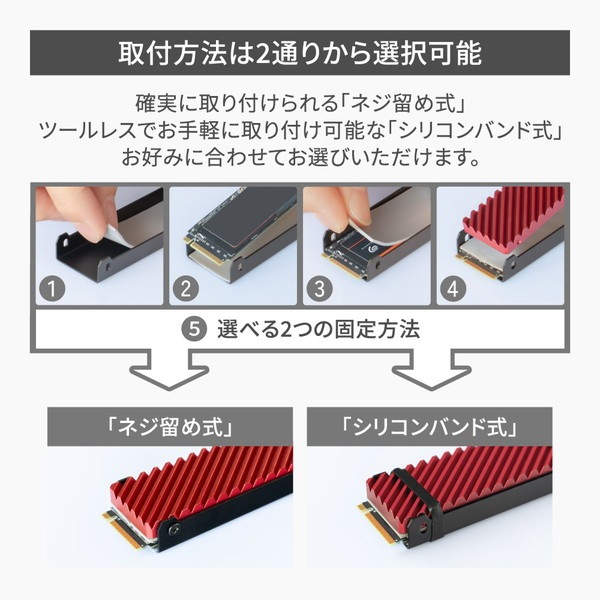 取付方法は2通りから選択可能

確実に取り付けられる「ネジ留め式」
ツールレスでお手軽に取り付け可能な「シリコンバンド式」
お好みに合わせてお選びいただけます。

1

2

3

4

5 選べる2つの固定方法

「ネジ留め式」

「シリコンバンド式」