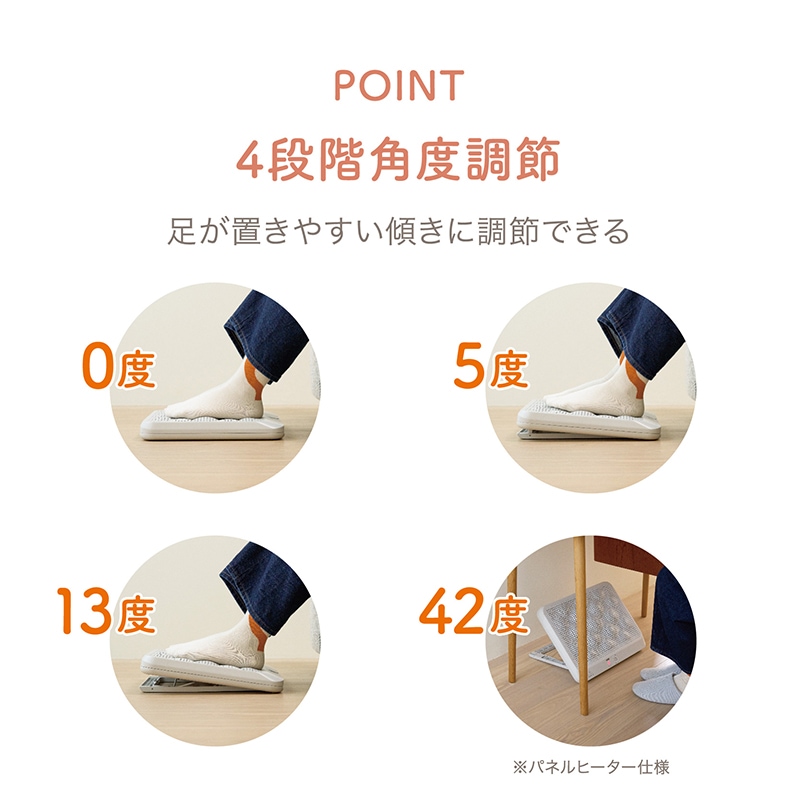 POINT

4段階角度調節

足が置きやすい傾きに調節できる

0度

5度

13度

42度

※パネルヒーター仕様