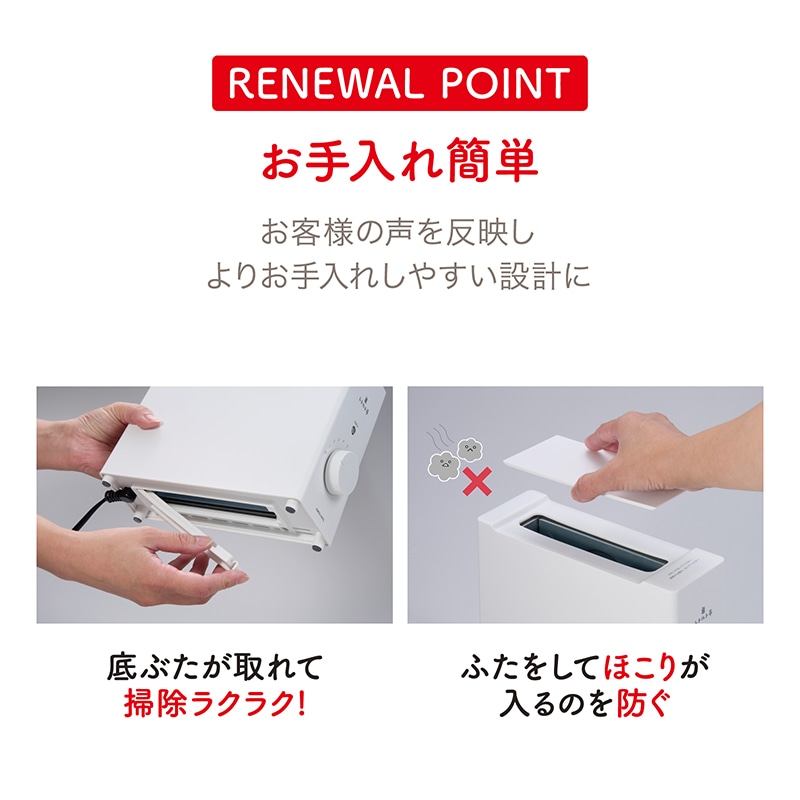 RENEWAL POINT

お手入れ簡単

お客様の声を反映し
よりお手入れしやすい設計に

底ぶたが取れて
掃除ラクラク!

ふたをしてほこりが
入るのを防ぐ