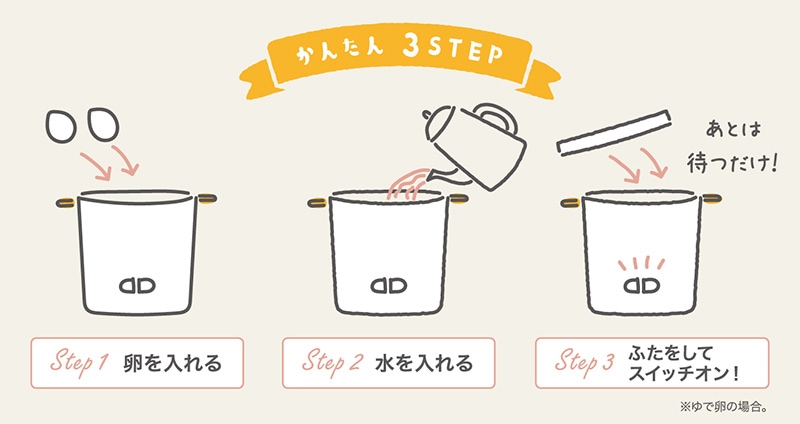 かんたん 3STEP

あとは
待つだけ!

Step 1 卵を入れる

Step 2 水を入れる

Step 3 ふたをして
スイッチオン!

※ゆで卵の場合。