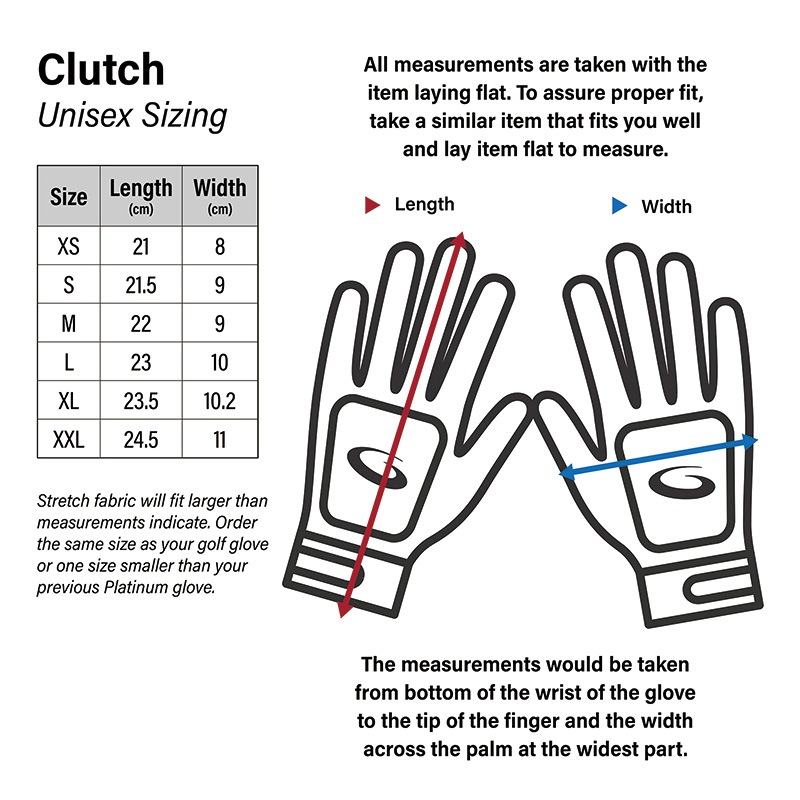 Clutch
Unisex Sizing

| Size | Length (cm) | Width (cm) |
|---|---|---|
| XS | 21 | 8 |
| S | 21.5 | 9 |
| M | 22 | 9 |
| L | 23 | 10 |
| XL | 23.5 | 10.2 |
| XXL | 24.5 | 11 |

Stretch fabric will fit larger than measurements indicate. Order the same size as your golf glove or one size smaller than your previous Platinum glove.

All measurements are taken with the item laying flat. To assure proper fit, take a similar item that fits you well and lay item flat to measure.

Length

Width

The measurements would be taken from bottom of the wrist of the glove to the tip of the finger and the width across the palm at the widest part.