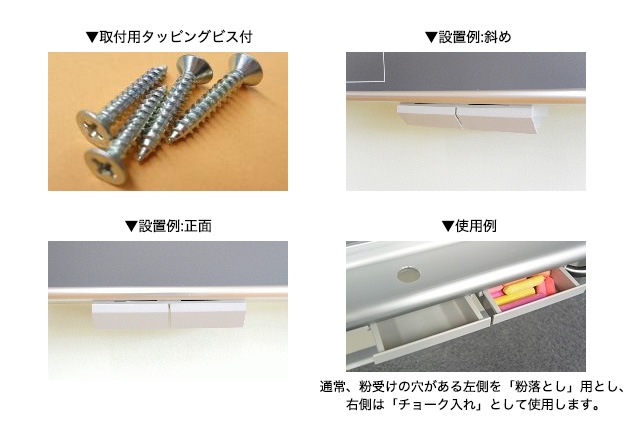 ▼取付用タッピングビス付

▼設置例:斜め

▼設置例:正面

▼使用例

通常、粉受けの穴がある左側を「粉落とし」用とし、右側は「チョーク入れ」として使用します。