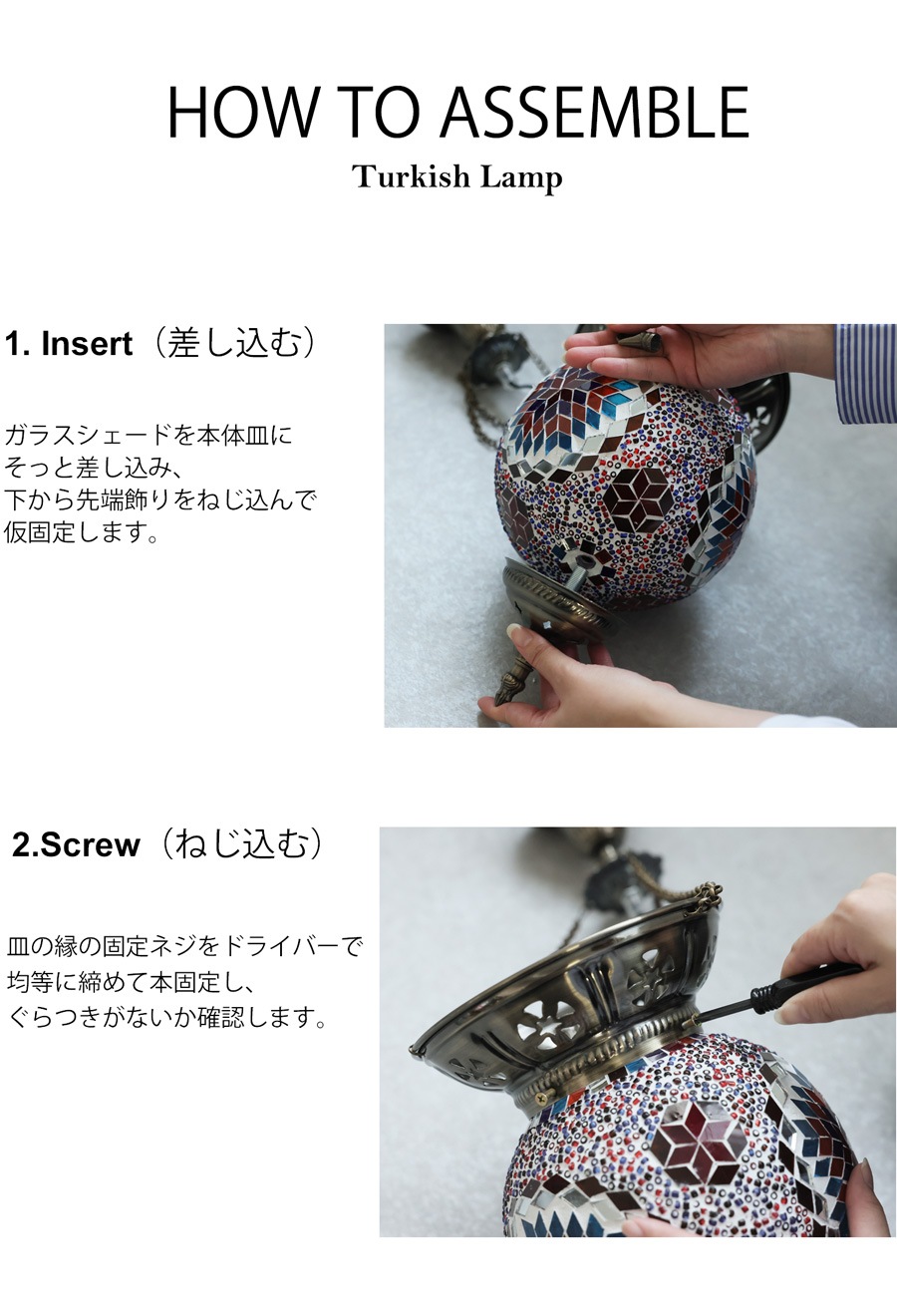 HOW TO ASSEMBLE

Turkish Lamp

1. Insert（差し込む）

ガラスシェードを本体皿に
そっと差し込み、
下から先端飾りをねじ込んで
仮固定します。

2.Screw（ねじ込む）

皿の縁の固定ネジをドライバーで
均等に締めて本固定し、
ぐらつきがないか確認します。