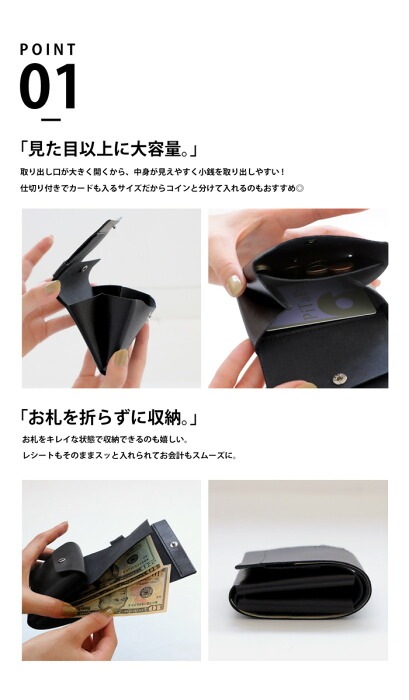 POINT
01

「見た目以上に大容量。」

取り出し口が大きく開くから、中身が見えやすく小銭を取り出しやすい！
仕切り付きでカードも入るサイズだからコインと分けて入れるのもおすすめ◎

「お札を折らずに収納。」

お札をキレイな状態で収納できるのも嬉しい。
レシートもそのままスッと入れられてお会計もスムーズに。