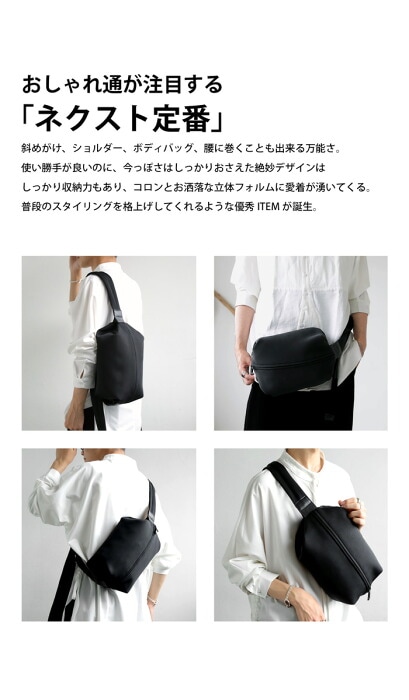 おしゃれ通が注目する
「ネクスト定番」

斜めがけ、ショルダー、ボディバッグ、腰に巻くことも出来る万能さ。
使い勝手が良いのに、今っぽさはしっかりおさえた絶妙デザインは
しっかり収納力もあり、コロンとお洒落な立体フォルムに愛着が湧いてくる。
普段のスタイリングを格上げしてくれるような優秀 ITEM が誕生。