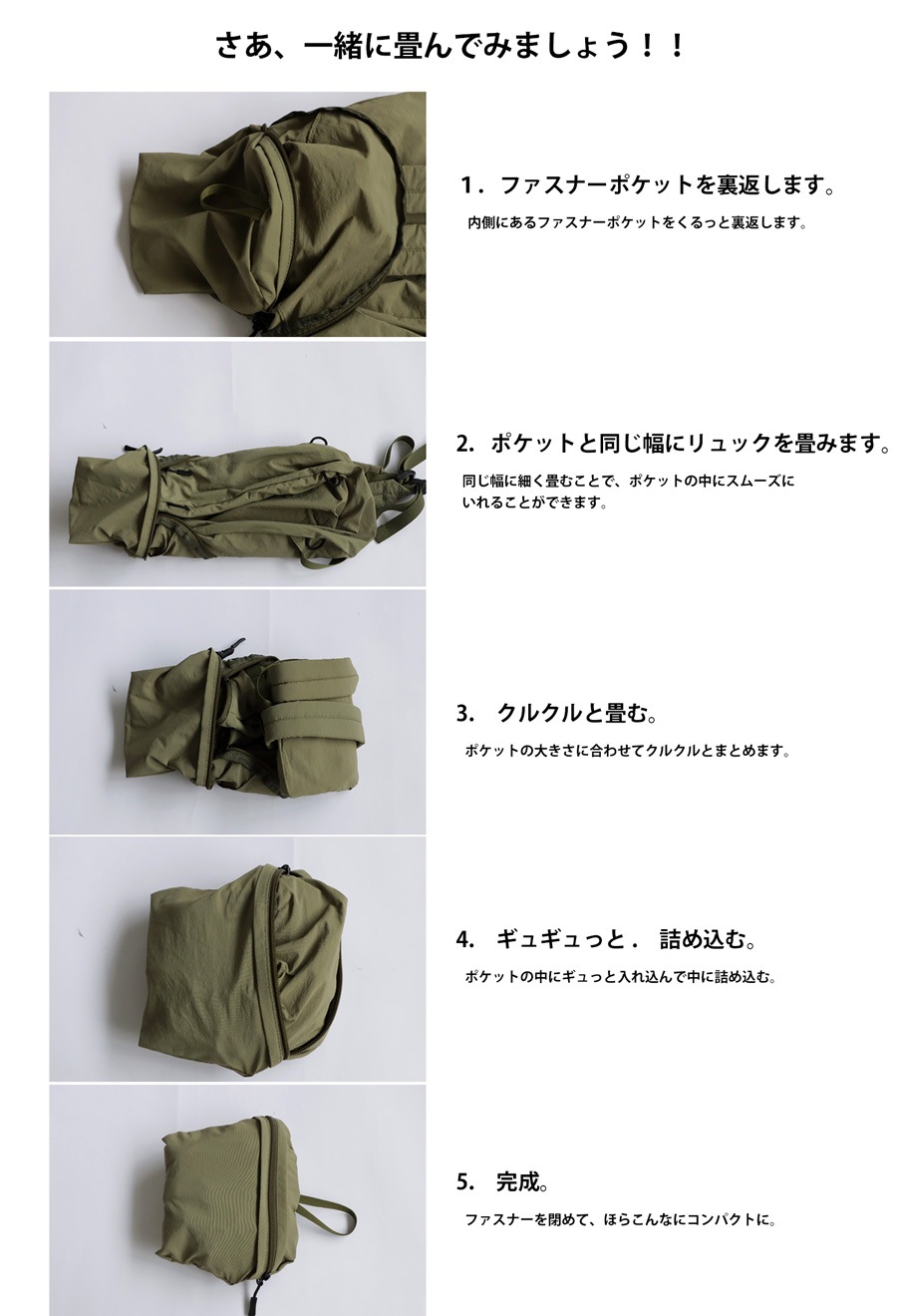 さあ、一緒に畳んでみましょう！！

1．ファスナーポケットを裏返します。

内側にあるファスナーポケットをくるっと裏返します。

2.  ポケットと同じ幅にリュックを畳みます。

同じ幅に細く畳むことで、ポケットの中にスムーズにいれることができます。

3.　クルクルと畳む。

ポケットの大きさに合わせてクルクルとまとめます。

4.　ギュギュっと．　詰め込む。

ポケットの中にギュっと入れ込んで中に詰め込む。

5.　完成。

ファスナーを閉めて、ほらこんなにコンパクトに。