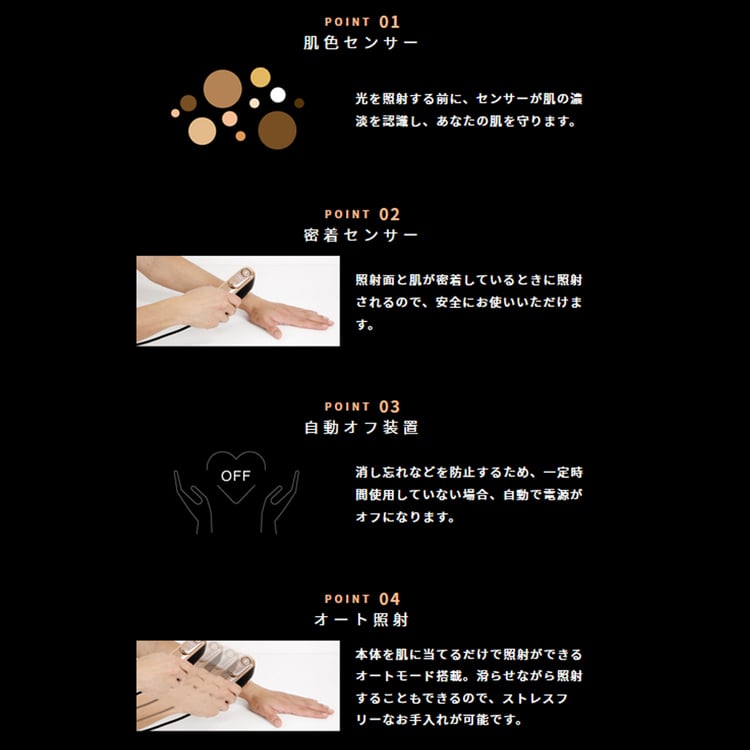 POINT 01
肌色センサー

光を照射する前に、センサーが肌の濃淡を認識し、あなたの肌を守ります。

POINT 02
密着センサー

照射面と肌が密着しているときに照射されるので、安全にお使いいただけます。

POINT 03
自動オフ装置

OFF

消し忘れなどを防止するため、一定時間使用していない場合、自動で電源がオフになります。

POINT 04
オート照射

本体を肌に当てるだけで照射ができるオートモード搭載。滑らせながら照射することもできるので、ストレスフリーなお手入れが可能です。