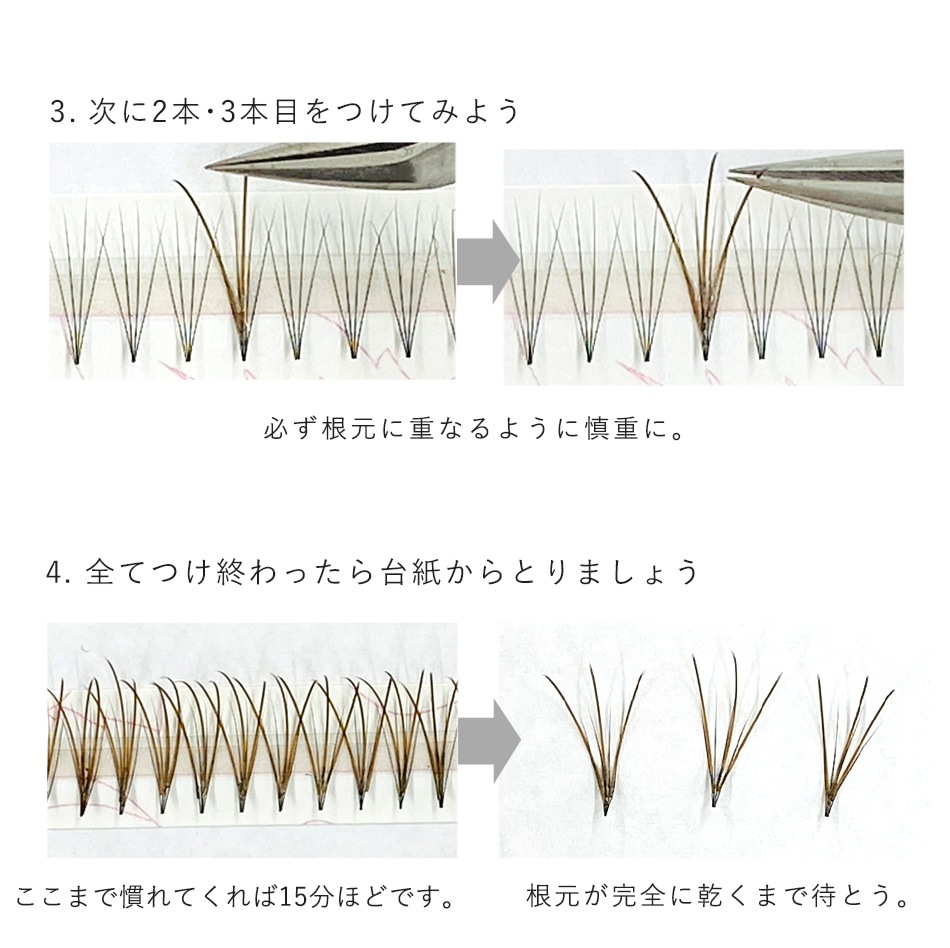 3. 次に2本･3本目をつけてみよう

必ず根元に重なるように慎重に。

4. 全てつけ終わったら台紙からとりましょう

ここまで慣れてくれば15分ほどです。

根元が完全に乾くまで待とう。