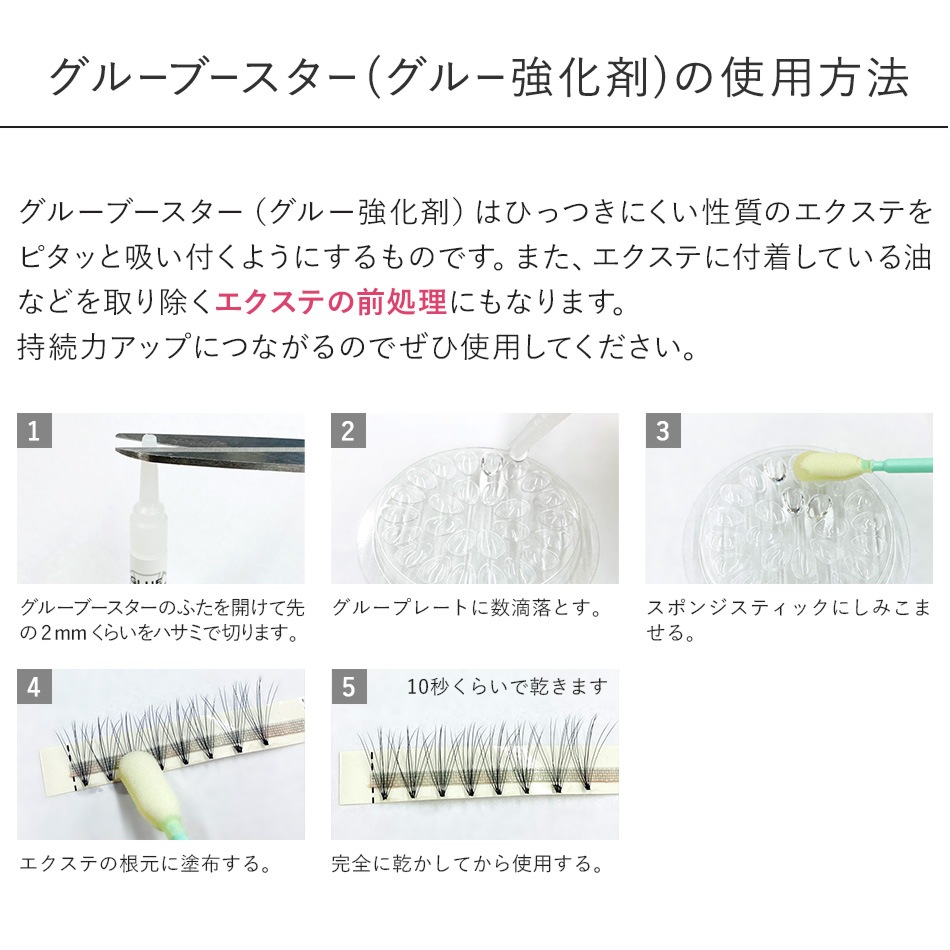 グルーブースター(グルー強化剤)の使用方法

グルーブースター(グルー強化剤)はひっつきにくい性質のエクステをピタッと吸い付くようにするものです。また、エクステに付着している油などを取り除くエクステの前処理にもなります。
持続力アップにつながるのでぜひ使用してください。

1

グルーブースターのふたを開けて先の2mmくらいをハサミで切ります。

2

グループレートに数滴落とす。

3

スポンジスティックにしみこませる。

4

エクステの根元に塗布する。

5

10秒くらいで乾きます

完全に乾かしてから使用する。