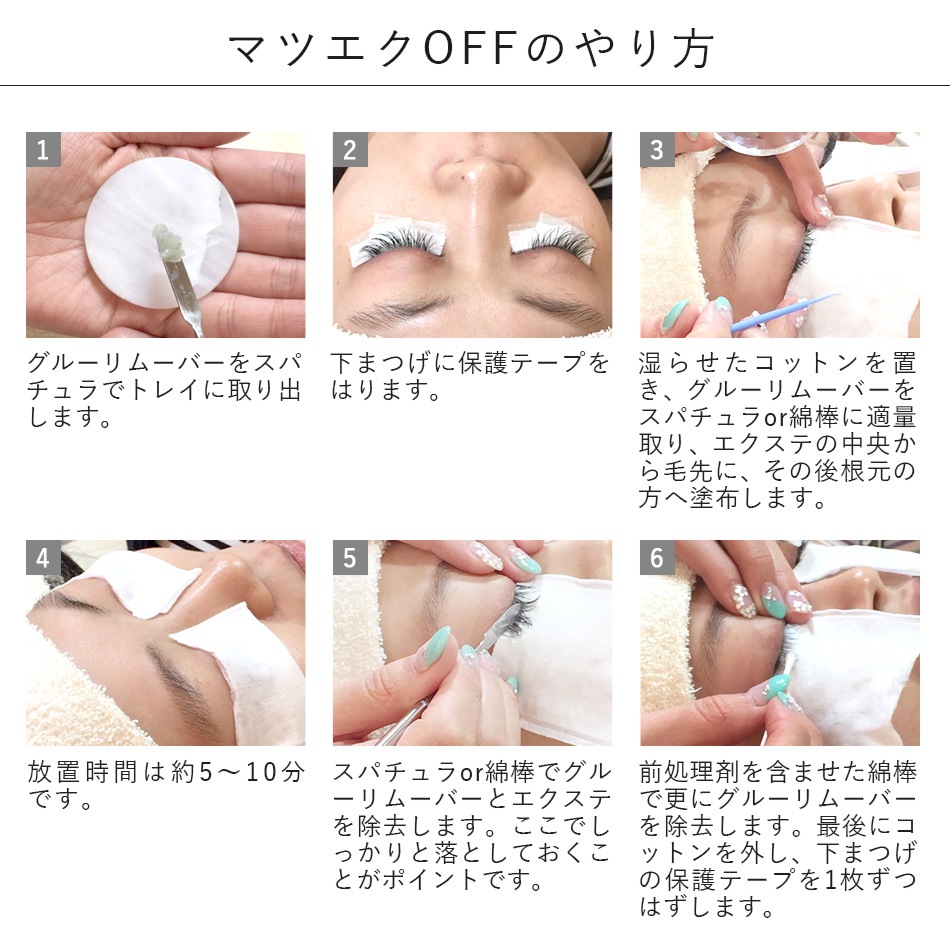 マツエクOFFのやり方

1

グルーリムーバーをスパチュラでトレイに取り出します。

2

下まつげに保護テープをはります。

3

湿らせたコットンを置き、グルーリムーバーをスパチュラor綿棒に適量取り、エクステの中央から毛先に、その後根元の方へ塗布します。

4

放置時間は約5〜10分です。

5

スパチュラor綿棒でグルーリムーバーとエクステを除去します。ここでしっかりと落としておくことがポイントです。

6

前処理剤を含ませた綿棒で更にグルーリムーバーを除去します。最後にコットンを外し、下まつげの保護テープを1枚ずつはずします。