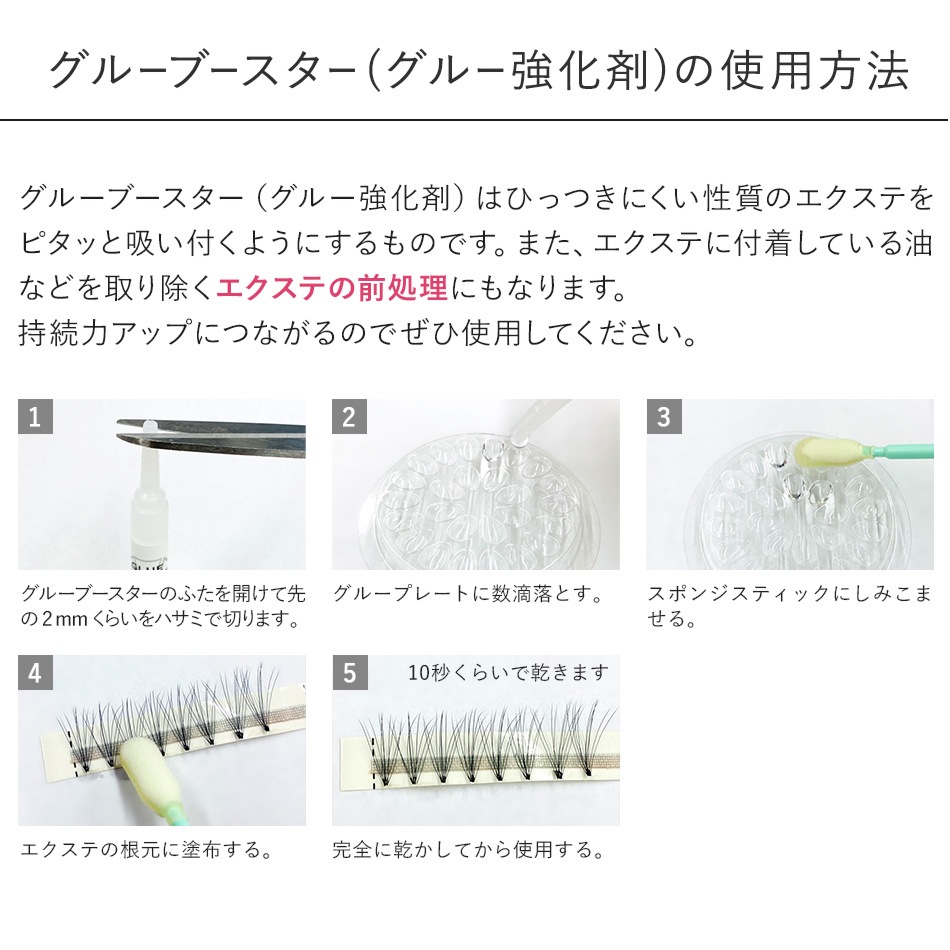 グルーブースター(グルー強化剤)の使用方法

グルーブースター（グルー強化剤）はひっつきにくい性質のエクステをピタッと吸い付くようにするものです。また、エクステに付着している油などを取り除くエクステの前処理にもなります。
持続力アップにつながるのでぜひ使用してください。

1
グルーブースターのふたを開けて先の2mmくらいをハサミで切ります。

2
グループレートに数滴落とす。

3
スポンジスティックにしみこませる。

4
エクステの根元に塗布する。

5
10秒くらいで乾きます
完全に乾かしてから使用する。