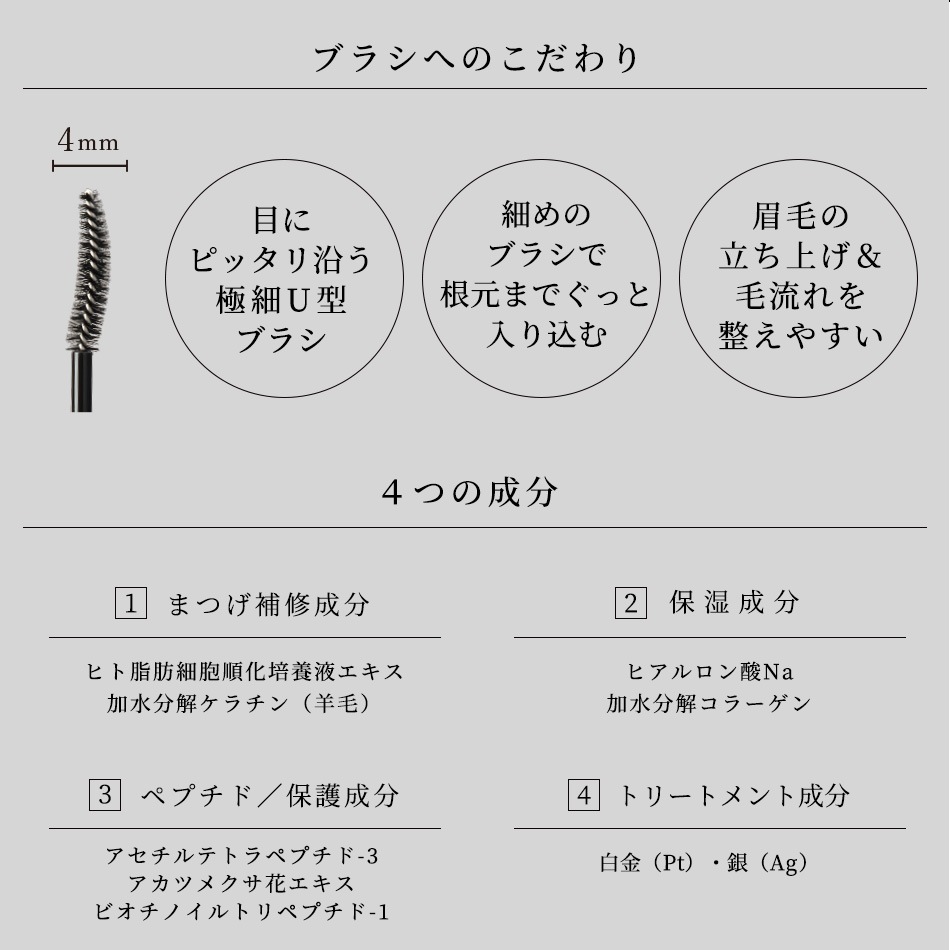 ブラシへのこだわり

4mm

目に
ピッタリ沿う
極細U型
ブラシ

細めの
ブラシで
根元までぐっと
入り込む

眉毛の
立ち上げ＆
毛流れを
整えやすい

4つの成分

1 まつげ補修成分

ヒト脂肪細胞順化培養液エキス
加水分解ケラチン（羊毛）

2 保湿成分

ヒアルロン酸Na
加水分解コラーゲン

3 ペプチド／保護成分

アセチルテトラペプチド-3
アカツメクサ花エキス
ビオチノイルトリペプチド-1

4 トリートメント成分

白金（Pt）・銀（Ag）