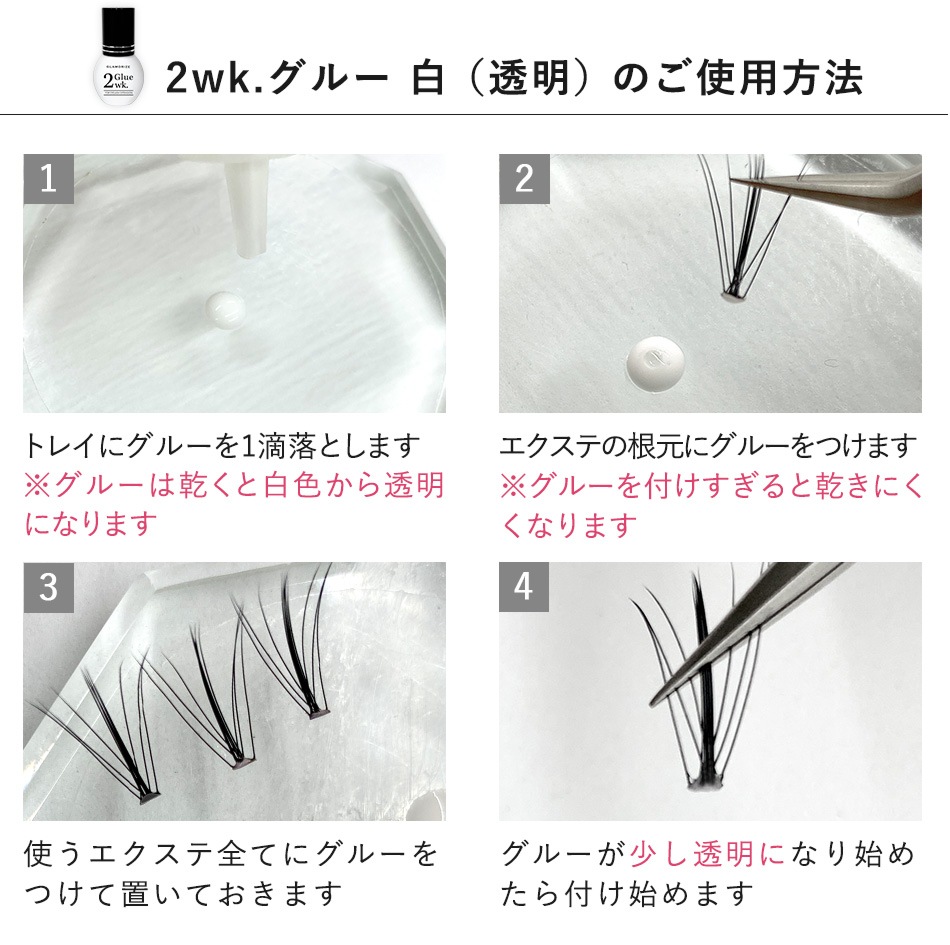 GLAMORIZE
2 Glue wk.

2wk.グルー 白（透明）のご使用方法

1

トレイにグルーを1滴落とします
※グルーは乾くと白色から透明になります

2

エクステの根元にグルーをつけます
※グルーを付けすぎると乾きにくくなります

3

使うエクステ全てにグルーをつけて置いておきます

4

グルーが少し透明になり始めたら付け始めます