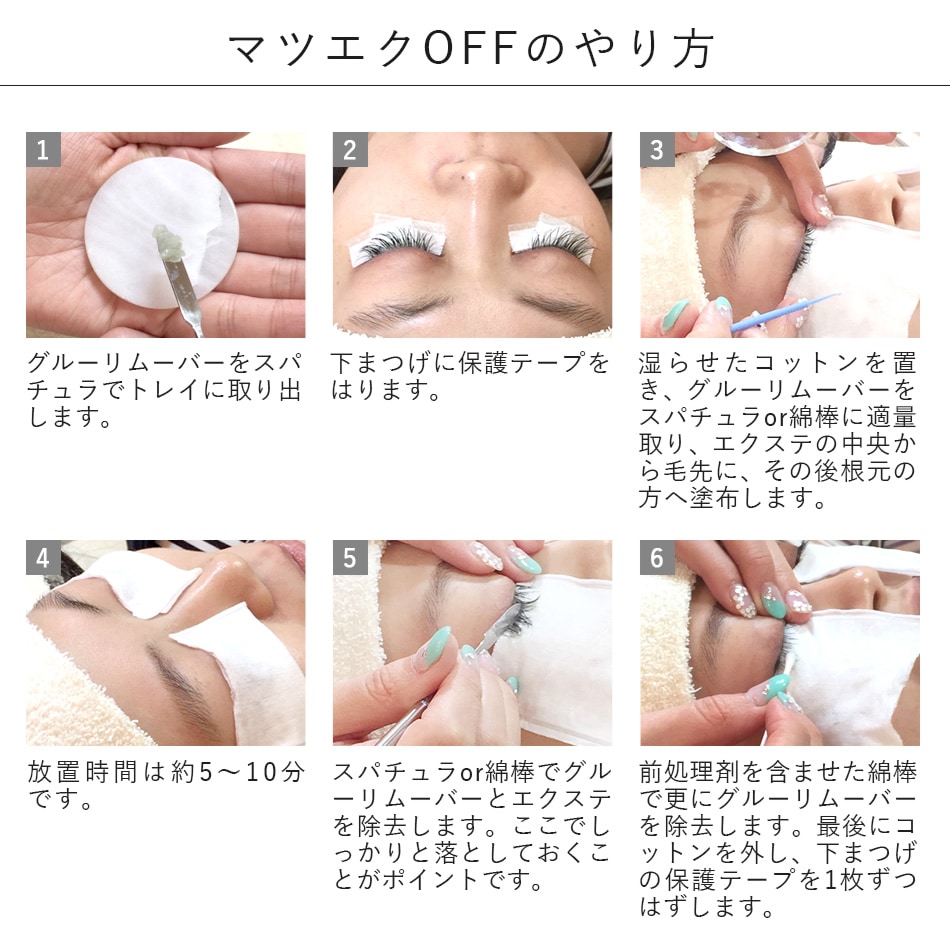 マツエクOFFのやり方

1

グルーリムーバーをスパチュラでトレイに取り出します。

2

下まつげに保護テープをはります。

3

湿らせたコットンを置き、グルーリムーバーをスパチュラor綿棒に適量取り、エクステの中央から毛先に、その後根元の方へ塗布します。

4

放置時間は約5～10分です。

5

スパチュラor綿棒でグルーリムーバーとエクステを除去します。ここでしっかりと落としておくことがポイントです。

6

前処理剤を含ませた綿棒で更にグルーリムーバーを除去します。最後にコットンを外し、下まつげの保護テープを1枚ずつはずします。