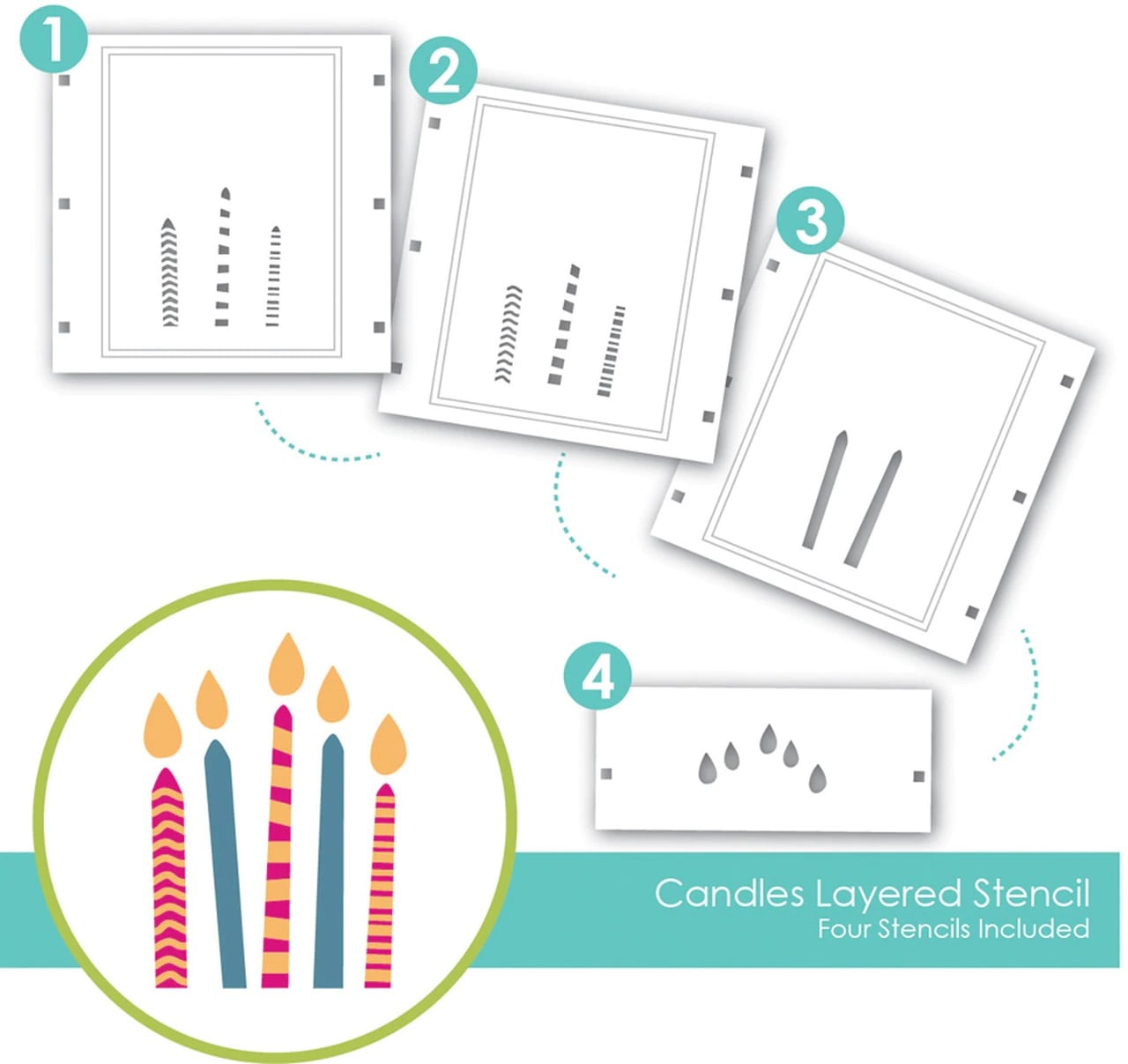 1

2

3

4

Candles Layered Stencil
Four Stencils Included