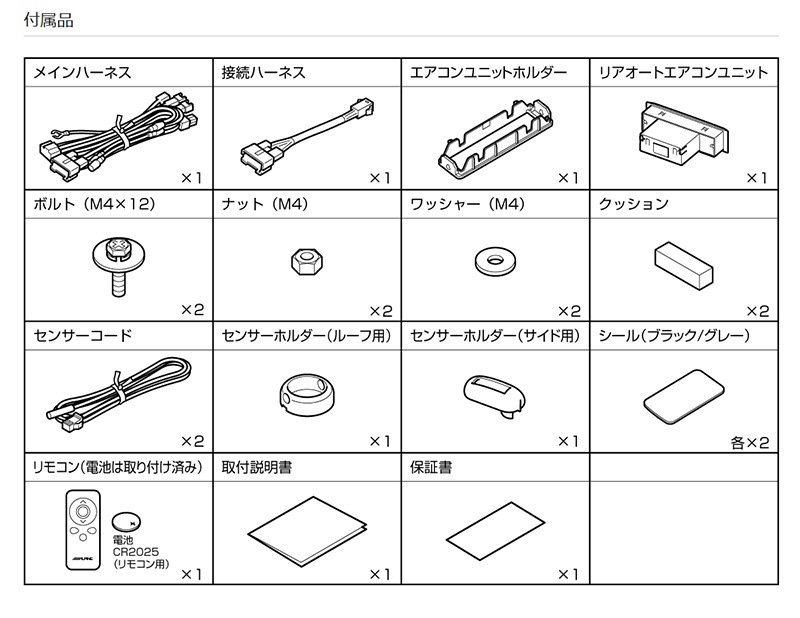 付属品

| メインハーネス | 接続ハーネス | エアコンユニットホルダー | リアオートエアコンユニット |
|---|---|---|---|
| ×1 | ×1 | ×1 | ×1 |
| ボルト（M4×12） | ナット（M4） | ワッシャー（M4） | クッション |
| ×2 | ×2 | ×2 | ×2 |
| センサーコード | センサーホルダー（ルーフ用） | センサーホルダー（サイド用） | シール（ブラック/グレー） |
| ×2 | ×1 | ×1 | 各×2 |
| リモコン（電池は取り付け済み） | 取付説明書 | 保証書 | |
| ALPINE 電池 CR2025 （リモコン用） ×1 | ×1 | ×1 | |