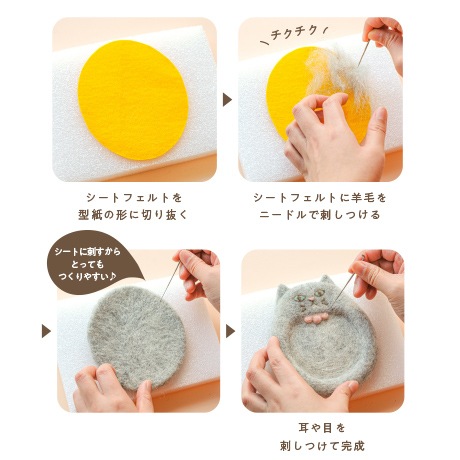 シートフェルトを
型紙の形に切り抜く

チクチク

シートフェルトに羊毛を
ニードルで刺しつける

シートに刺すから
とっても
つくりやすい♪

耳や目を
刺しつけて完成