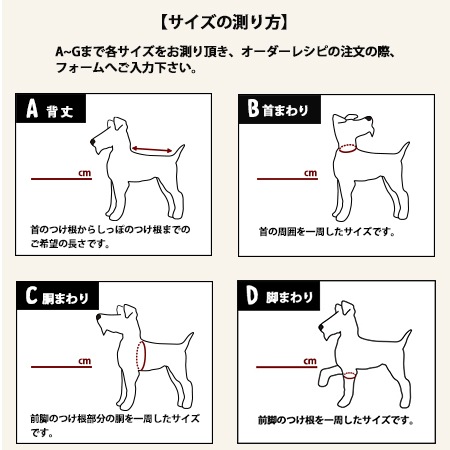 【サイズの測り方】

A~Gまで各サイズをお測り頂き、オーダーレシピの注文の際、フォームへご入力下さい。

A 背丈

cm

首のつけ根からしっぽのつけ根までのご希望の長さです。

B 首まわり

cm

首の周囲を一周したサイズです。

C 胴まわり

cm

前脚のつけ根部分の胴を一周したサイズです。

D 脚まわり

cm

前脚のつけ根を一周したサイズです。