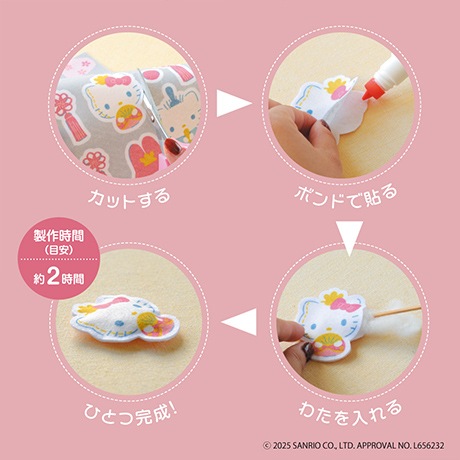 カットする

ボンドで貼る

製作時間
(目安)
約2時間

ひとつ完成!

わたを入れる

© 2025 SANRIO CO., LTD. APPROVAL NO. L656232