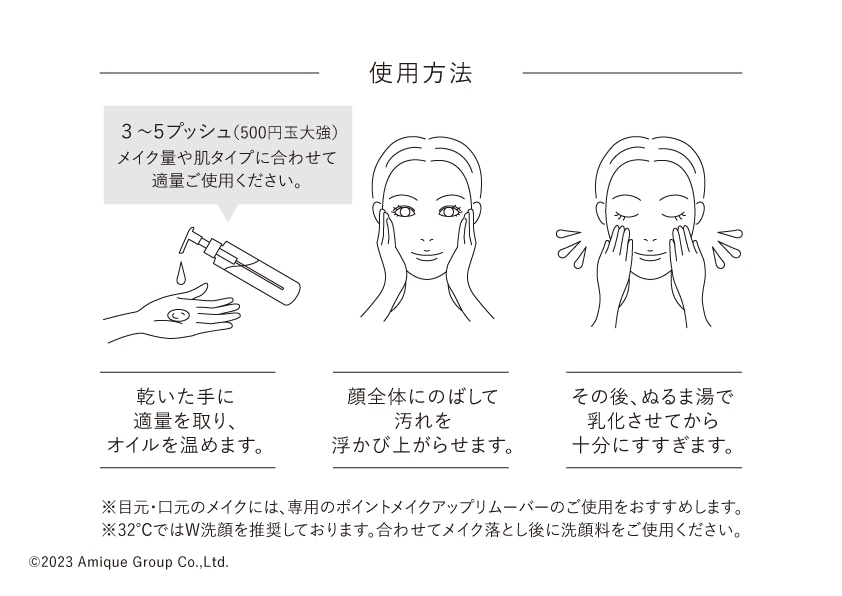 使用方法

3～5プッシュ(500円玉大強)
メイク量や肌タイプに合わせて
適量ご使用ください。

乾いた手に
適量を取り、
オイルを温めます。

顔全体にのばして
汚れを
浮かび上がらせます。

その後、ぬるま湯で
乳化させてから
十分にすすぎます。

※目元・口元のメイクには、専用のポイントメイクアップリムーバーのご使用をおすすめします。
※32°CではW洗顔を推奨しております。合わせてメイク落とし後に洗顔料をご使用ください。

©2023 Amique Group Co.,Ltd.