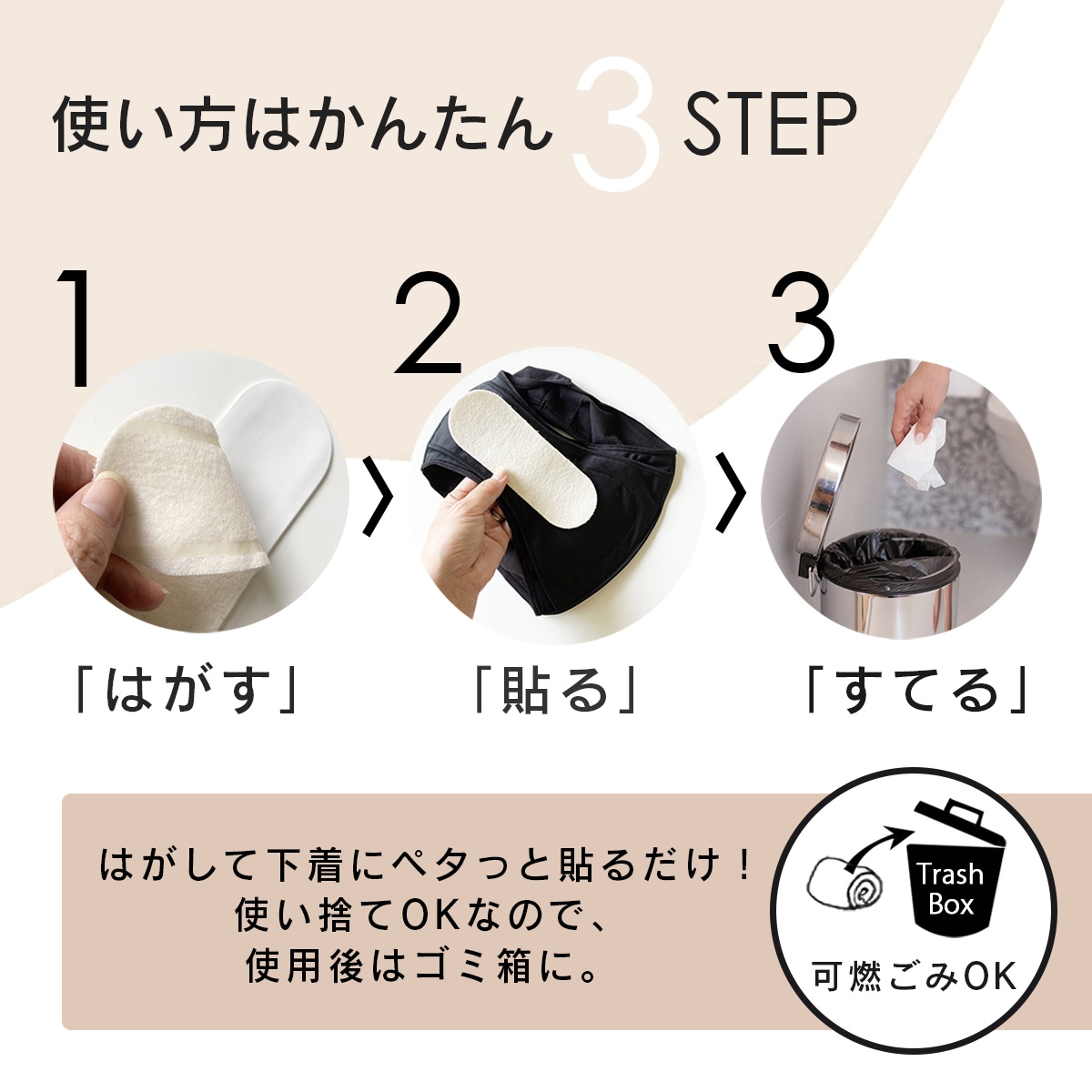 使い方はかんたん 3 STEP

1

「はがす」

2

「貼る」

3

「すてる」

はがして下着にペタっと貼るだけ！
使い捨てOKなので、
使用後はゴミ箱に。

Trash Box

可燃ごみOK